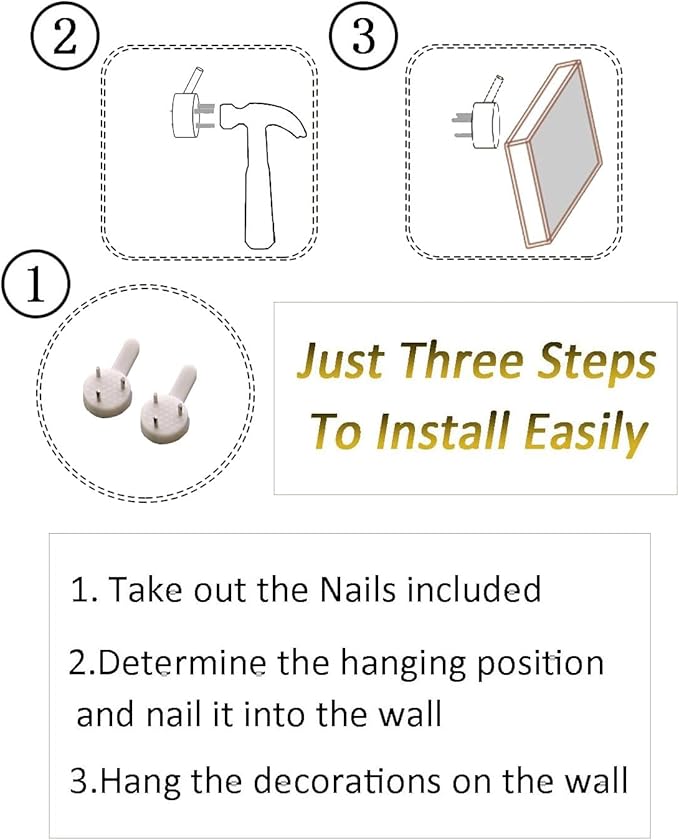 2

3

1

Just Three Steps To Install Easily

1. Take out the Nails included

2.Determine the hanging position and nail it into the wall

3.Hang the decorations on the wall