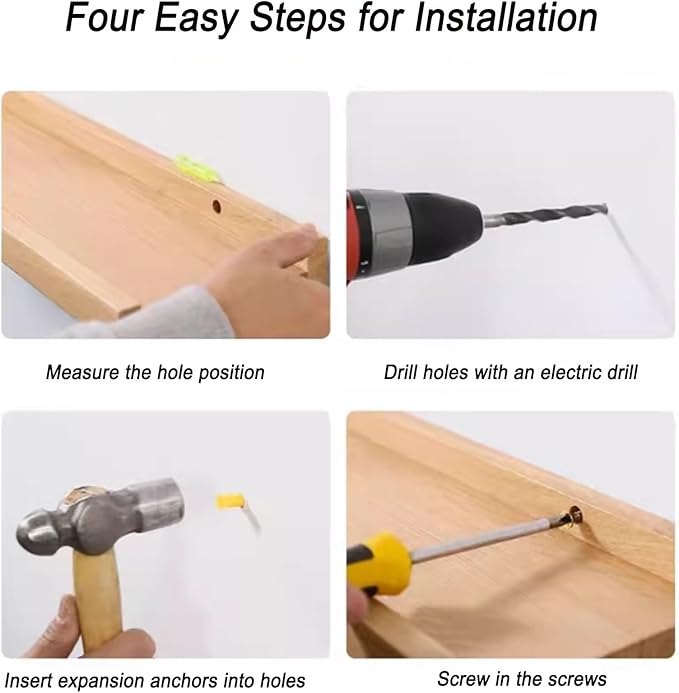 Four Easy Steps for Installation

Measure the hole position

Drill holes with an electric drill

Insert expansion anchors into holes

Screw in the screws