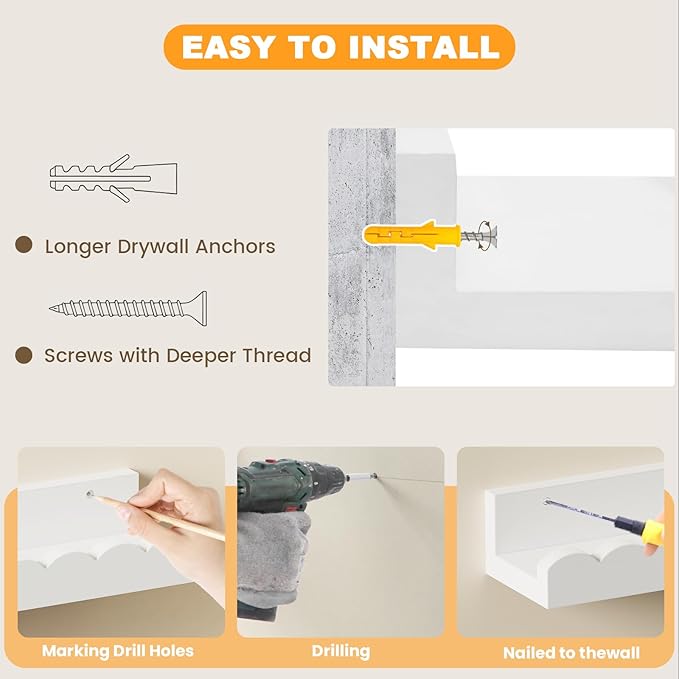 EASY TO INSTALL

Longer Drywall Anchors

Screws with Deeper Thread

Marking Drill Holes

Drilling

Nailed to thewall