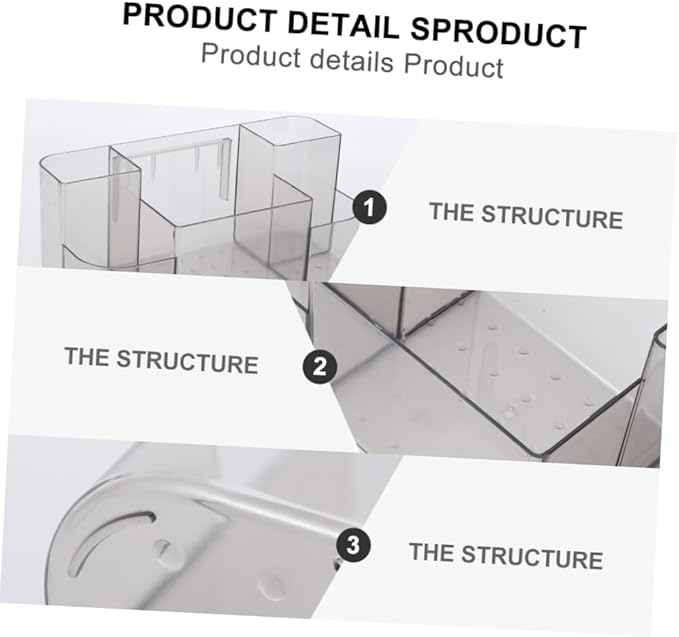 PRODUCT DETAIL SPRODUCT
Product details Product

1

THE STRUCTURE

THE STRUCTURE

2

3

THE STRUCTURE