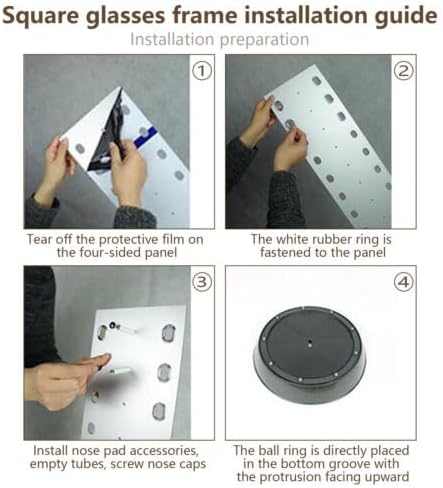 Square glasses frame installation guide

Installation preparation

①

Tear off the protective film on the four-sided panel

②

The white rubber ring is fastened to the panel

③

Install nose pad accessories, empty tubes, screw nose caps

④

The ball ring is directly placed in the bottom groove with the protrusion facing upward