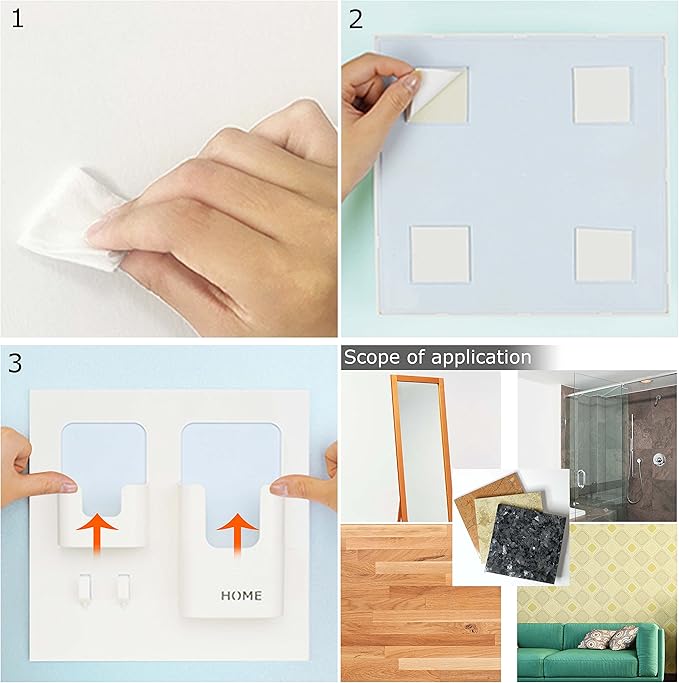 1

2

3

HOME

Scope of application