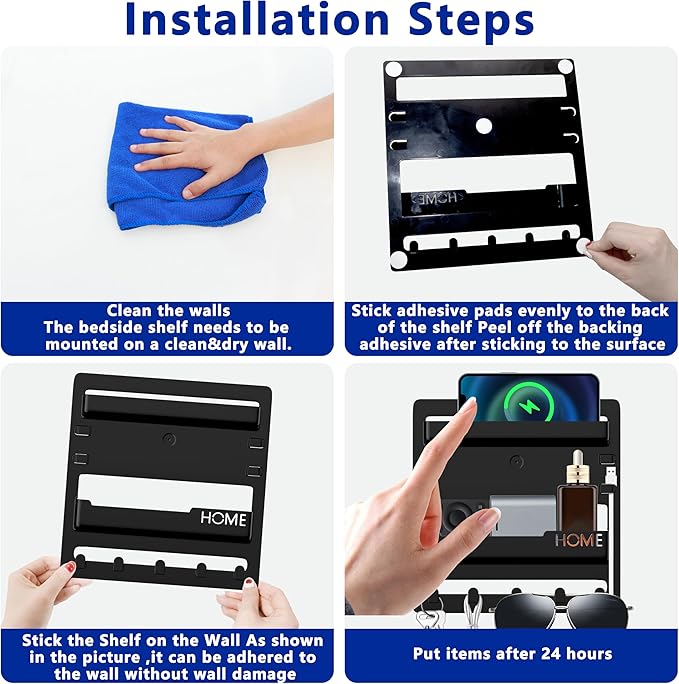 Installation Steps

Clean the walls
The bedside shelf needs to be mounted on a clean&dry wall.

HOME

Stick adhesive pads evenly to the back of the shelf Peel off the backing adhesive after sticking to the surface

HOME

Stick the Shelf on the Wall As shown in the picture ,it can be adhered to the wall without wall damage

HOME

Put items after 24 hours