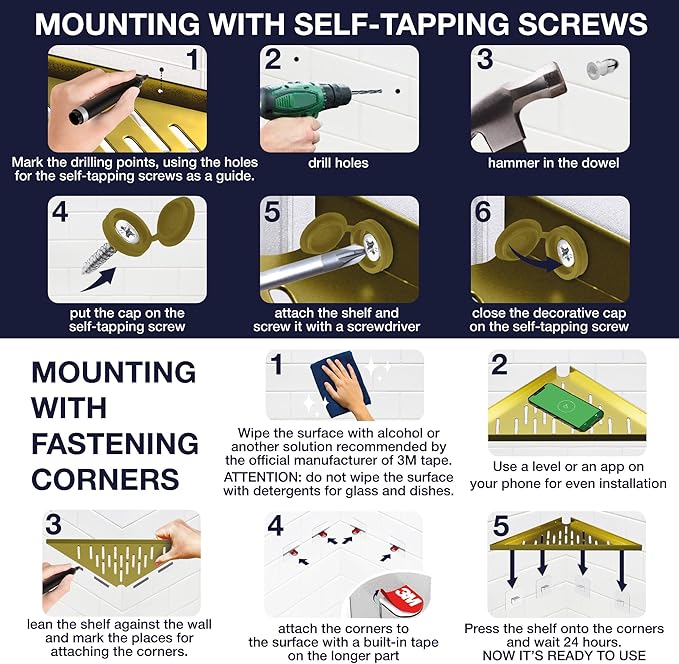 MOUNTING WITH SELF-TAPPING SCREWS

1
Mark the drilling points, using the holes for the self-tapping screws as a guide.

2
drill holes

3
hammer in the dowel

4
put the cap on the self-tapping screw

5
attach the shelf and screw it with a screwdriver

6
close the decorative cap on the self-tapping screw

MOUNTING WITH FASTENING CORNERS

1
Wipe the surface with alcohol or another solution recommended by the official manufacturer of 3M tape.
ATTENTION: do not wipe the surface with detergents for glass and dishes.

2
Use a level or an app on your phone for even installation

3
lean the shelf against the wall and mark the places for attaching the corners.

4
3M
attach the corners to the surface with a built-in tape on the longer part

5
Press the shelf onto the corners and wait 24 hours.
NOW IT'S READY TO USE