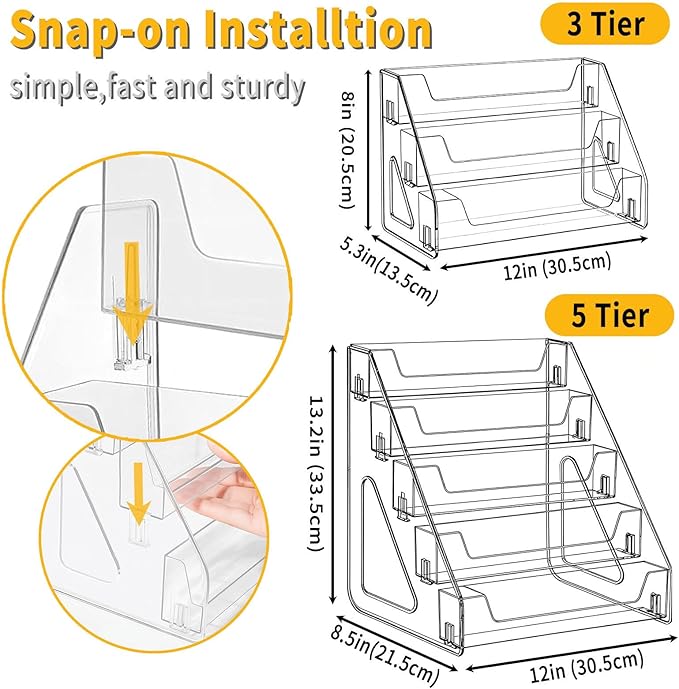 Snap-on Installtion

simple,fast and sturdy

3 Tier

8in (20.5cm)

5.3in(13.5cm)

12in (30.5cm)

5 Tier

13.2in (33.5cm)

8.5in(21.5cm)

12in (30.5cm)