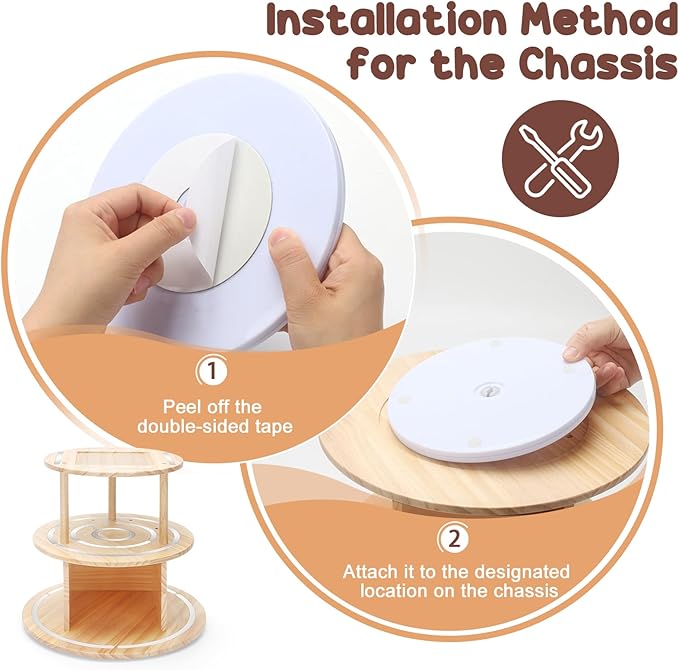 Installation Method for the Chassis

1

Peel off the double-sided tape

2

Attach it to the designated location on the chassis