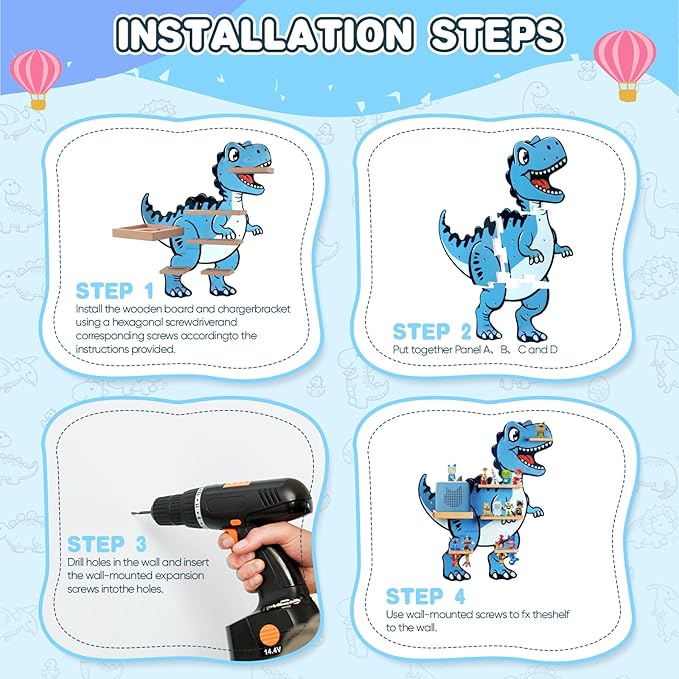 INSTALLATION STEPS

STEP 1
Install the wooden board and chargerbracket using a hexagonal screwdriverand corresponding screws accordingto the instructions provided.

STEP 2
Put together Panel A、B、C and D

STEP 3
Drill holes in the wall and insert the wall-mounted expansion screws intothe holes.

14.4V

STEP 4
Use wall-mounted screws to fx theshelf to the wall.