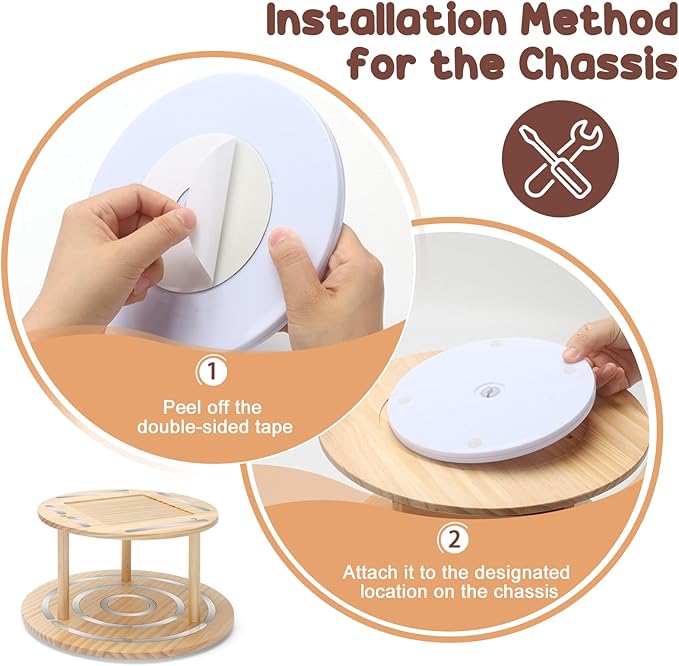 Installation Method for the Chassis

1

Peel off the double-sided tape

2

Attach it to the designated location on the chassis