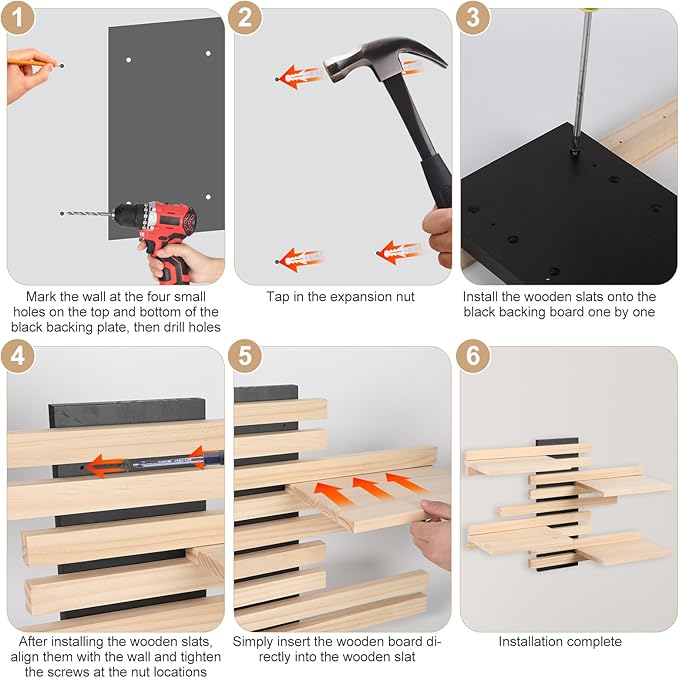 1

Mark the wall at the four small holes on the top and bottom of the black backing plate, then drill holes

2

Tap in the expansion nut

3

Install the wooden slats onto the black backing board one by one

4

After installing the wooden slats, align them with the wall and tighten the screws at the nut locations

5

Simply insert the wooden board directly into the wooden slat

6

Installation complete