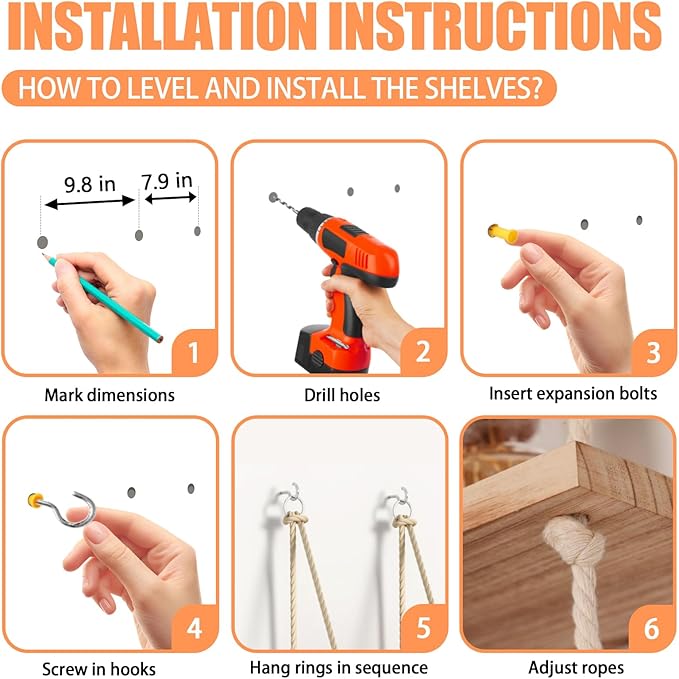 INSTALLATION INSTRUCTIONS

HOW TO LEVEL AND INSTALL THE SHELVES?

9.8 in
7.9 in
1
Mark dimensions

2
Drill holes

3
Insert expansion bolts

4
Screw in hooks

5
Hang rings in sequence

6
Adjust ropes