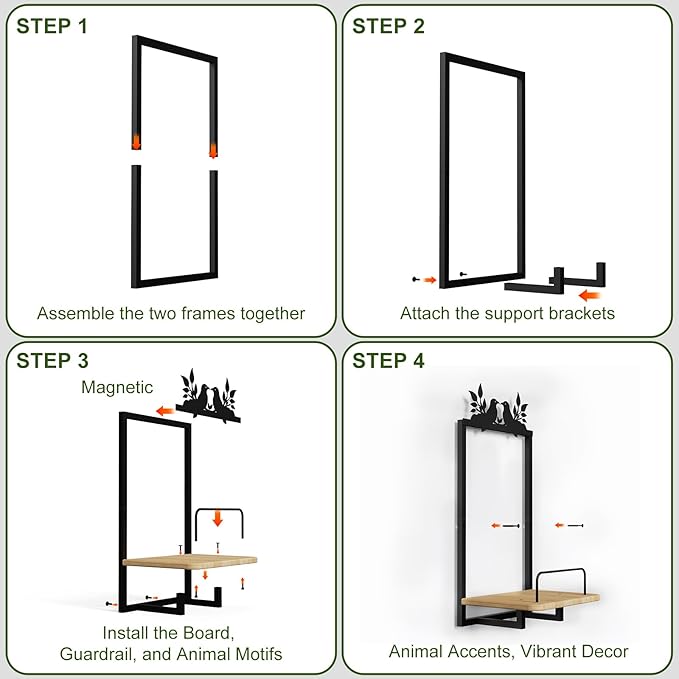 STEP 1

Assemble the two frames together

STEP 2

Attach the support brackets

STEP 3

Magnetic

Install the Board, Guardrail, and Animal Motifs

STEP 4

Animal Accents, Vibrant Decor