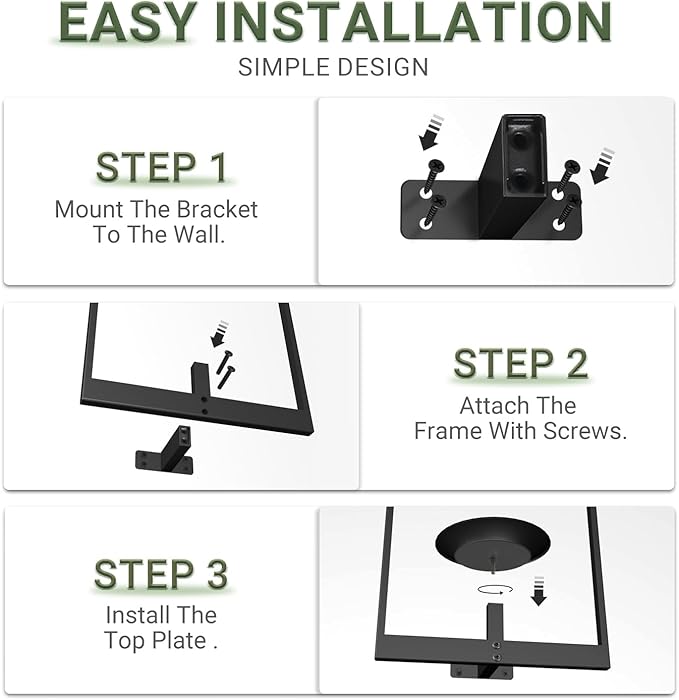 EASY INSTALLATION
SIMPLE DESIGN

STEP 1
Mount The Bracket To The Wall.

STEP 2
Attach The Frame With Screws.

STEP 3
Install The Top Plate .