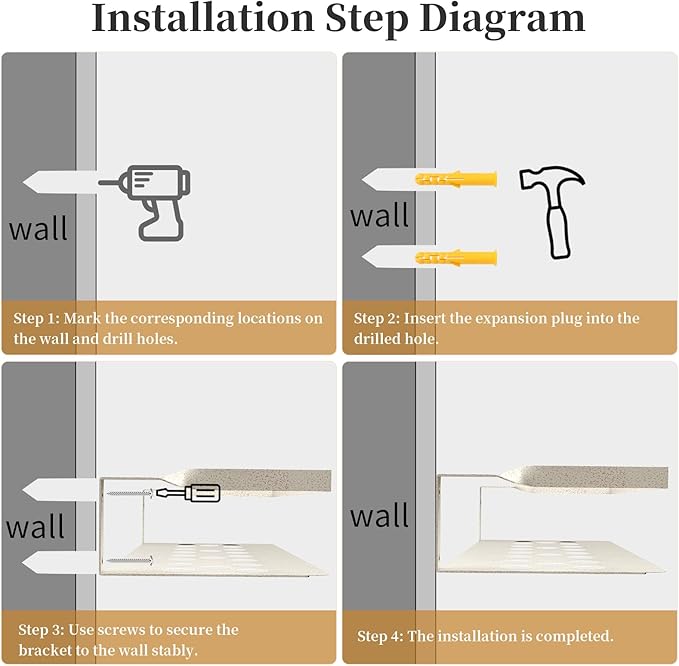 Installation Step Diagram

wall

Step 1: Mark the corresponding locations on the wall and drill holes.

wall

Step 2: Insert the expansion plug into the drilled hole.

wall

Step 3: Use screws to secure the bracket to the wall stably.

wall

Step 4: The installation is completed.